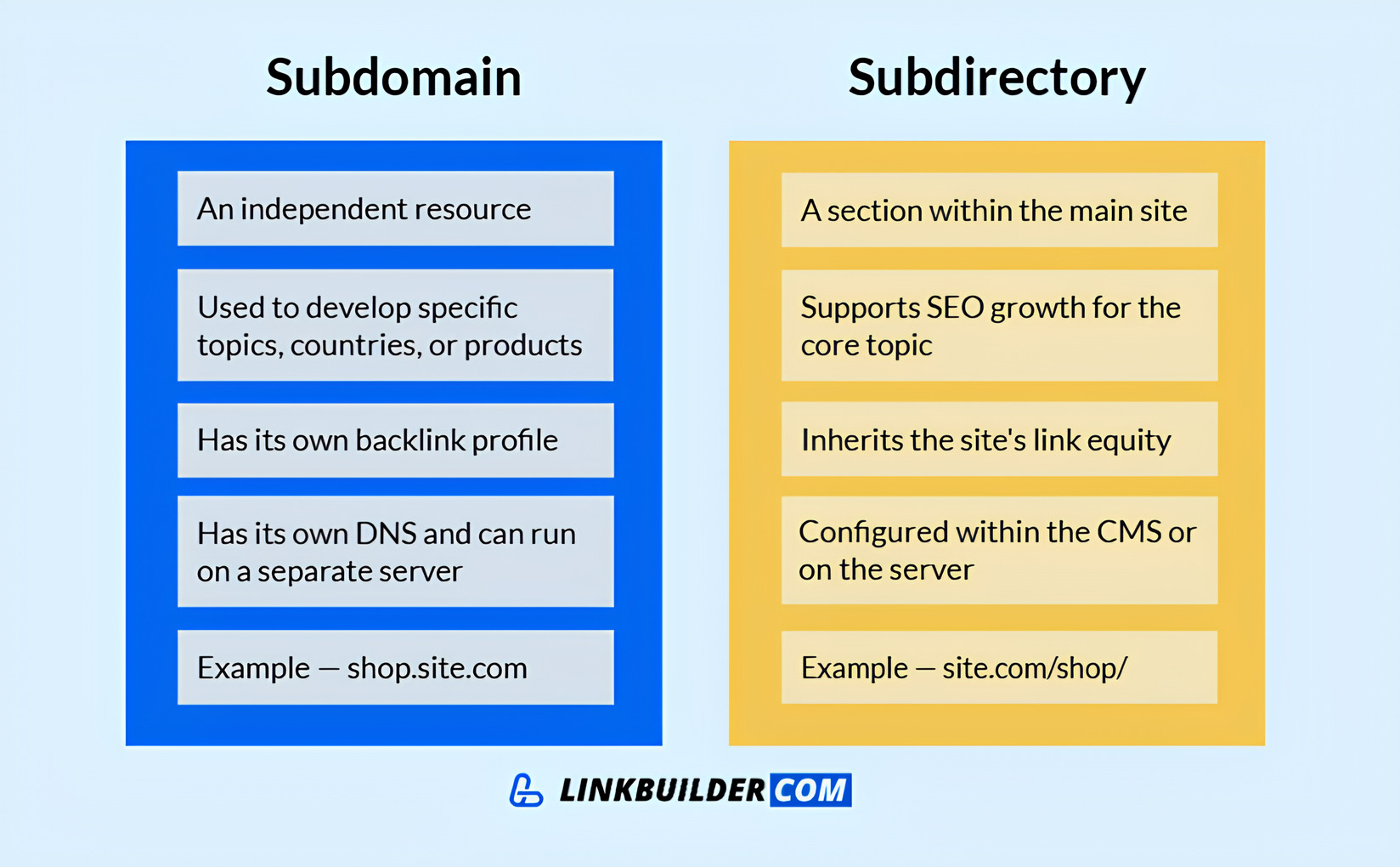 Subdomain

An independent resource

Used to develop specific topics, countries, or products

Has its own backlink profile

Has its own DNS and can run on a separate server

Example — shop.site.com

Subdirectory

A section within the main site

Supports SEO growth for the core topic

Inherits the site's link equity

Configured within the CMS or on the server

Example — site.com/shop/

LINKBUILDER COM